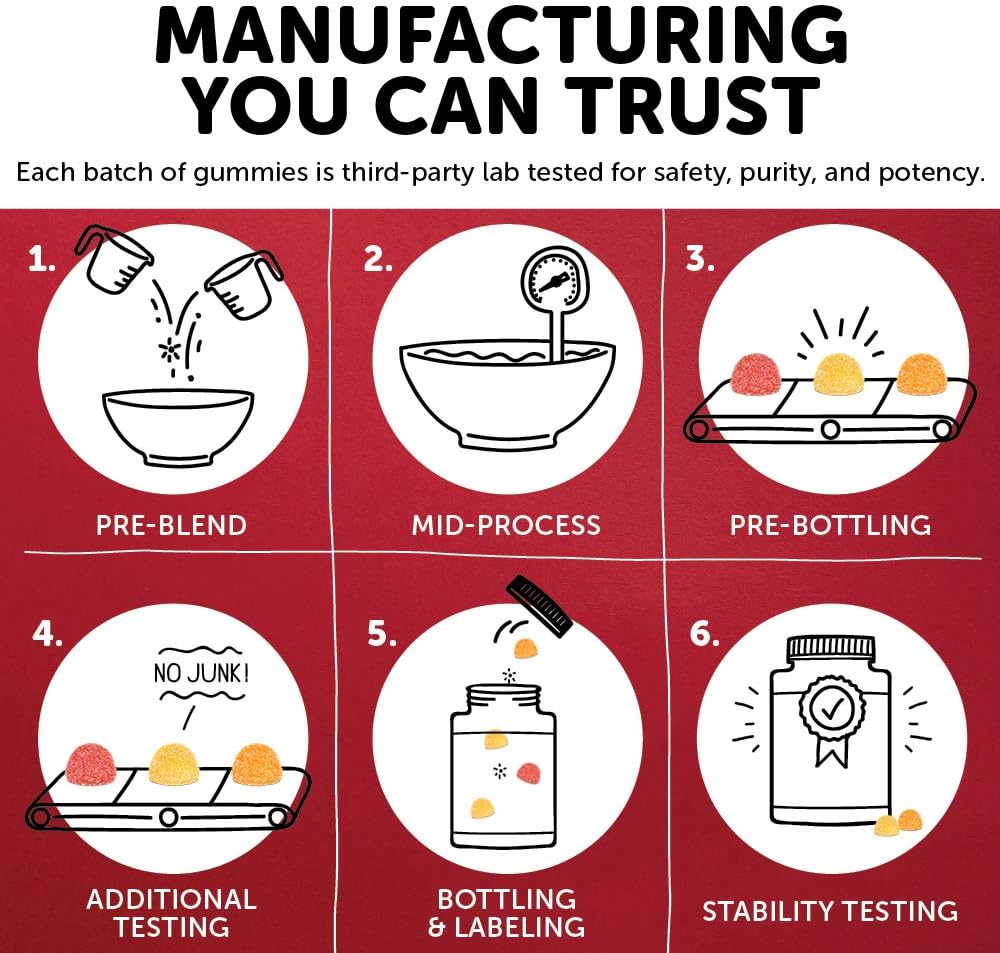 MANUFACTURING YOU CAN TRUST

Each batch of gummies is third-party lab tested for safety, purity, and potency.

1.

PRE-BLEND

2.

MID-PROCESS

3.

PRE-BOTTLING

4.

NO JUNK!

ADDITIONAL TESTING

5.

BOTTLING & LABELING

6.

STABILITY TESTING