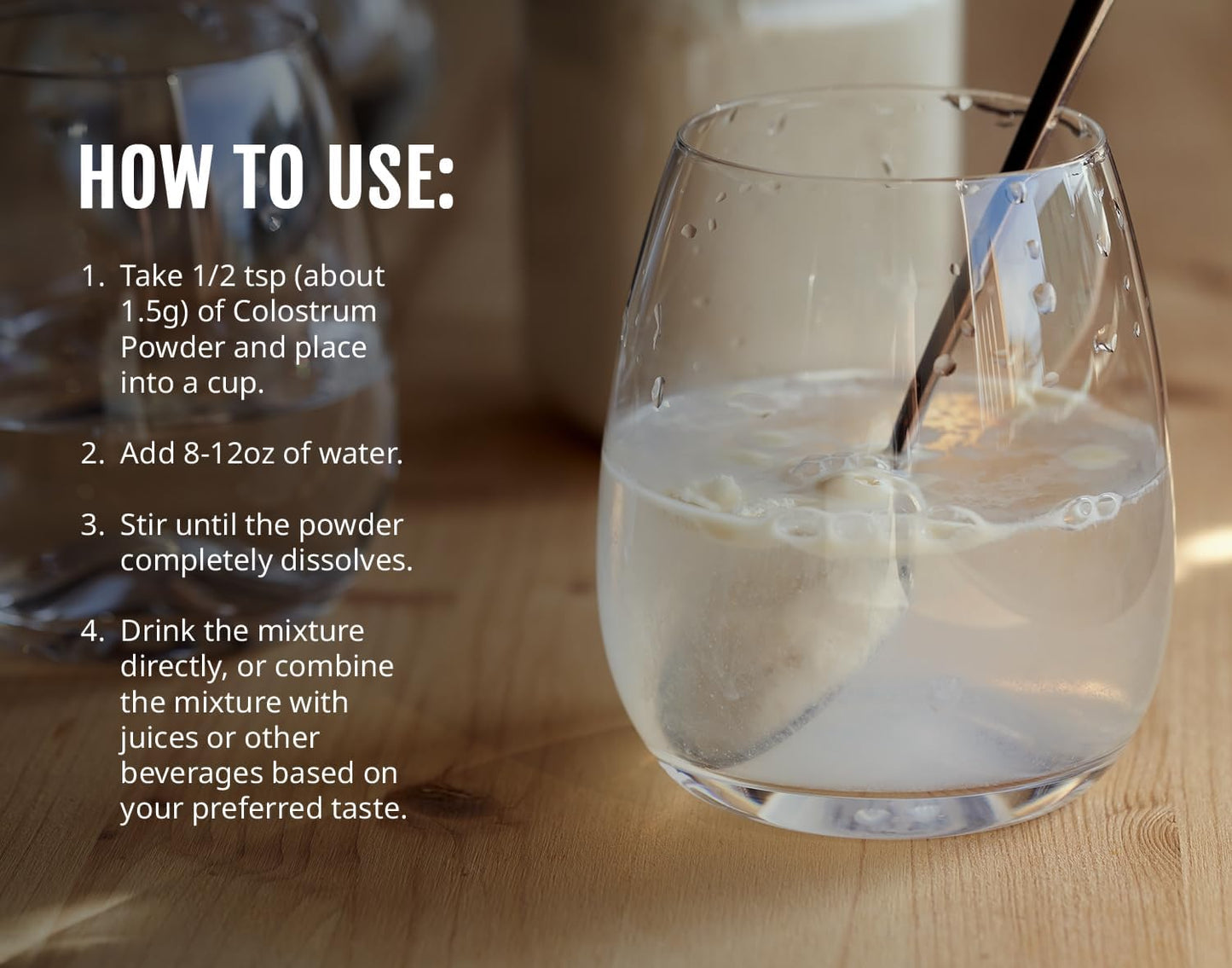 HOW TO USE:

1. Take 1/2 tsp (about 1.5g) of Colostrum Powder and place into a cup.

2. Add 8-12oz of water.

3. Stir until the powder completely dissolves.

4. Drink the mixture directly, or combine the mixture with juices or other beverages based on your preferred taste.