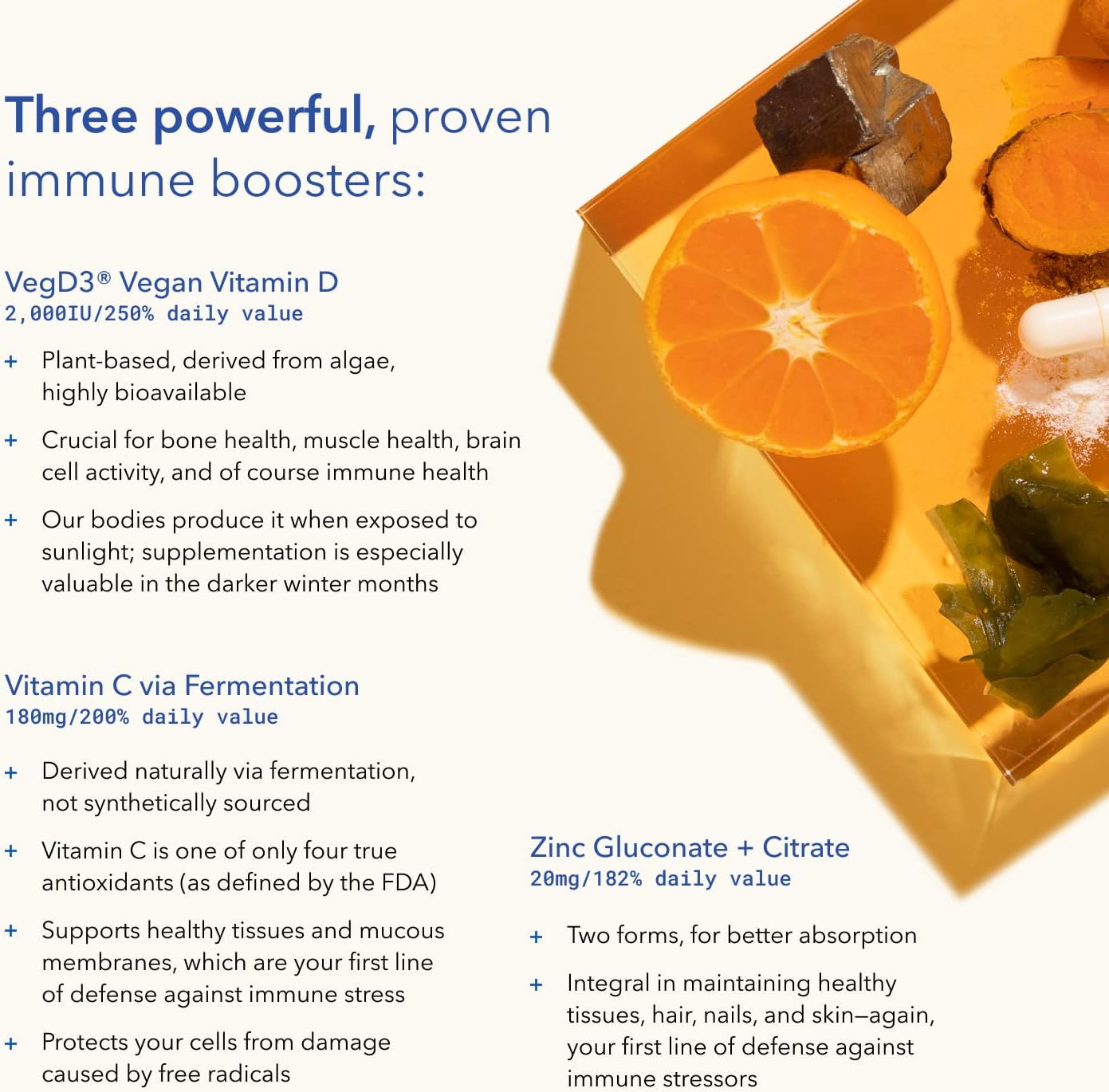 Three powerful, proven immune boosters:

VegD3® Vegan Vitamin D
2,000IU/250% daily value

+ Plant-based, derived from algae, highly bioavailable

+ Crucial for bone health, muscle health, brain cell activity, and of course immune health

+ Our bodies produce it when exposed to sunlight; supplementation is especially valuable in the darker winter months

Vitamin C via Fermentation
180mg/200% daily value

+ Derived naturally via fermentation, not synthetically sourced

+ Vitamin C is one of only four true antioxidants (as defined by the FDA)

+ Supports healthy tissues and mucous membranes, which are your first line of defense against immune stress

+ Protects your cells from damage caused by free radicals

Zinc Gluconate + Citrate
20mg/182% daily value

+ Two forms, for better absorption

+ Integral in maintaining healthy tissues, hair, nails, and skin—again, your first line of defense against immune stressors