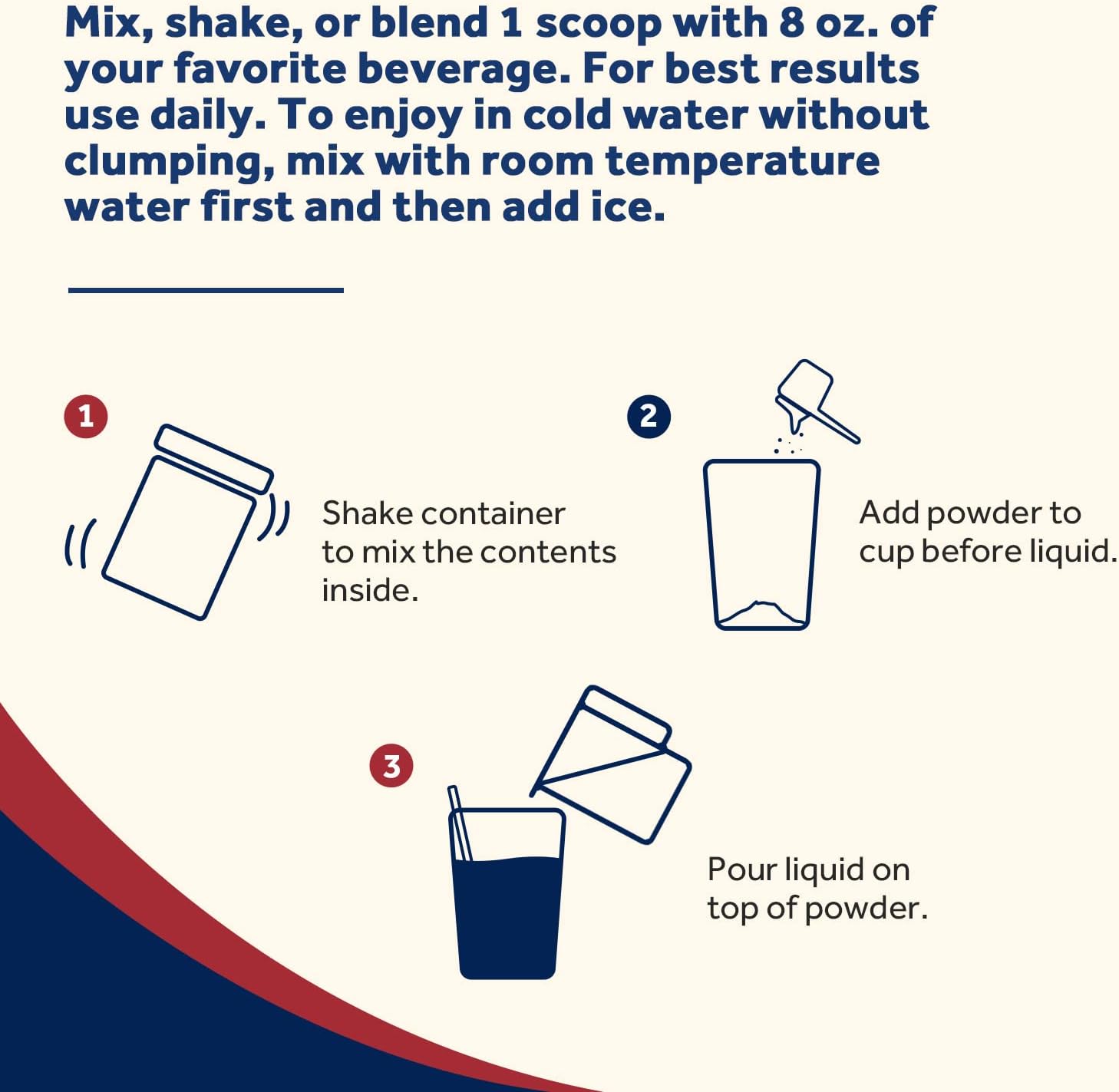 Mix, shake, or blend 1 scoop with 8 oz. of your favorite beverage. For best results use daily. To enjoy in cold water without clumping, mix with room temperature water first and then add ice.

1

Shake container to mix the contents inside.

2

Add powder to cup before liquid.

3

Pour liquid on top of powder.