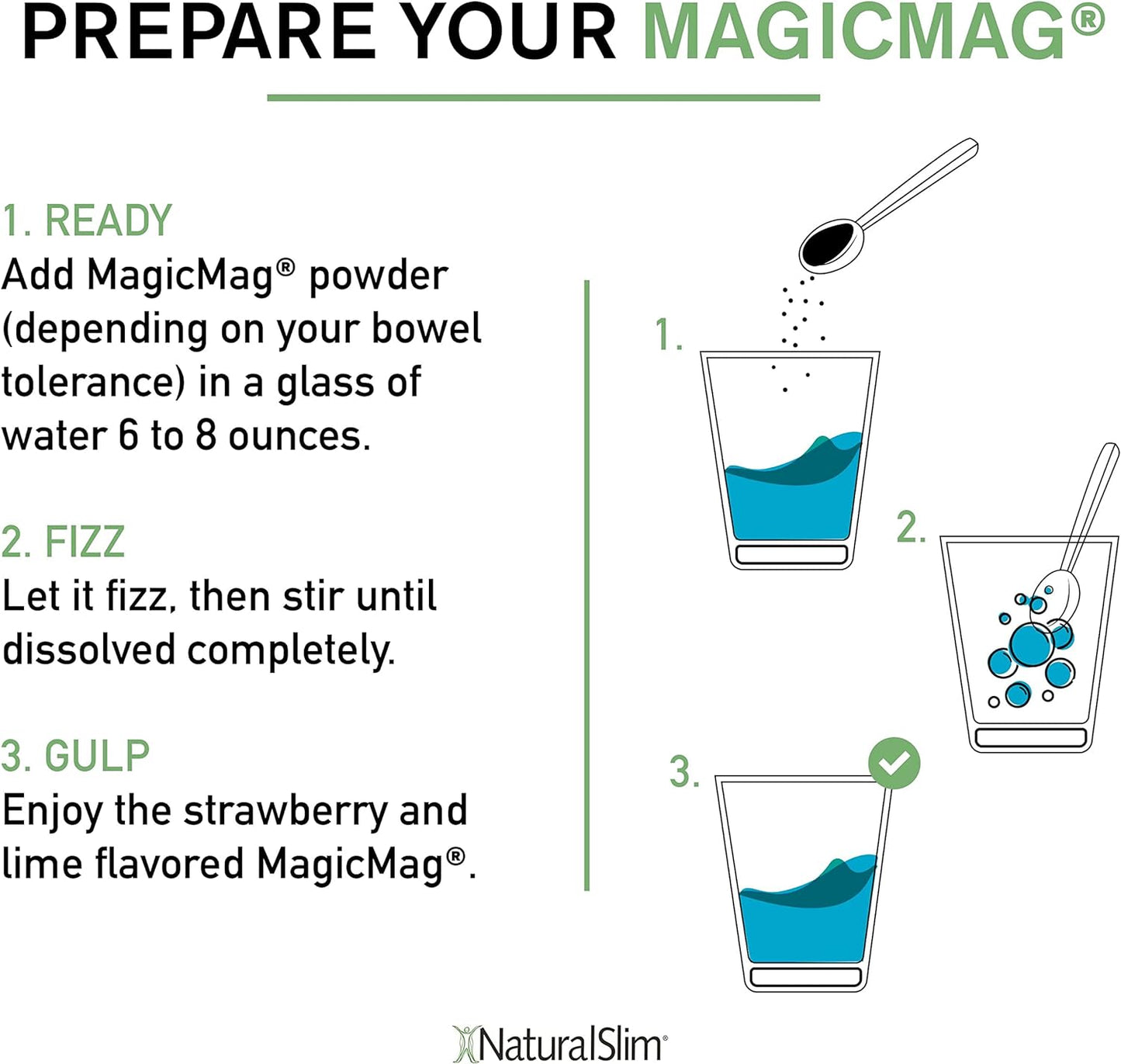 PREPARE YOUR MAGICMAG®

1. READY
Add MagicMag® powder (depending on your bowel tolerance) in a glass of water 6 to 8 ounces.

2. FIZZ
Let it fizz, then stir until dissolved completely.

3. GULP
Enjoy the strawberry and lime flavored MagicMag®.

1.

2.

3.

NaturalSlim®