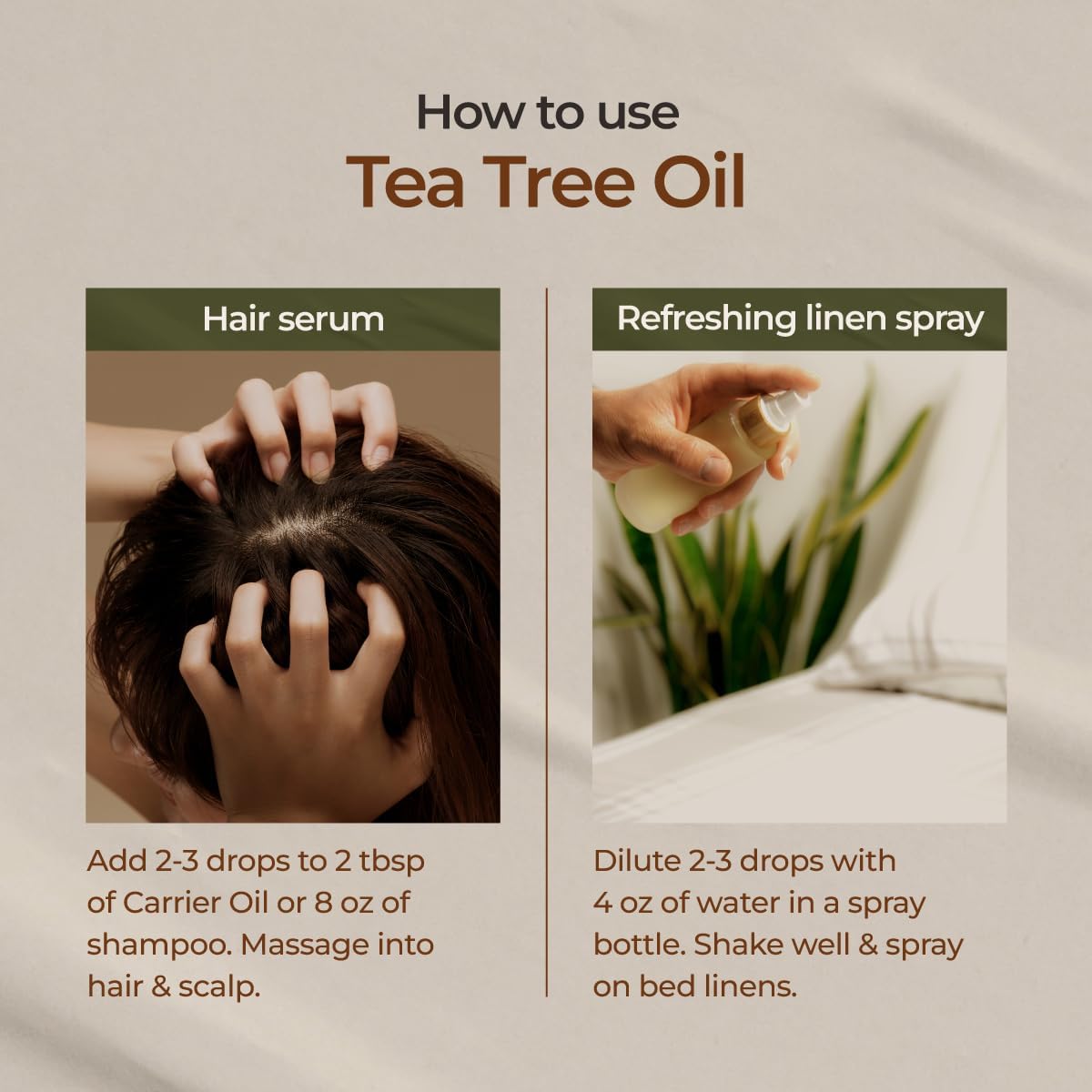 How to use
Tea Tree Oil

Hair serum

Add 2-3 drops to 2 tbsp of Carrier Oil or 8 oz of shampoo. Massage into hair & scalp.

Refreshing linen spray

Dilute 2-3 drops with 4 oz of water in a spray bottle. Shake well & spray on bed linens.