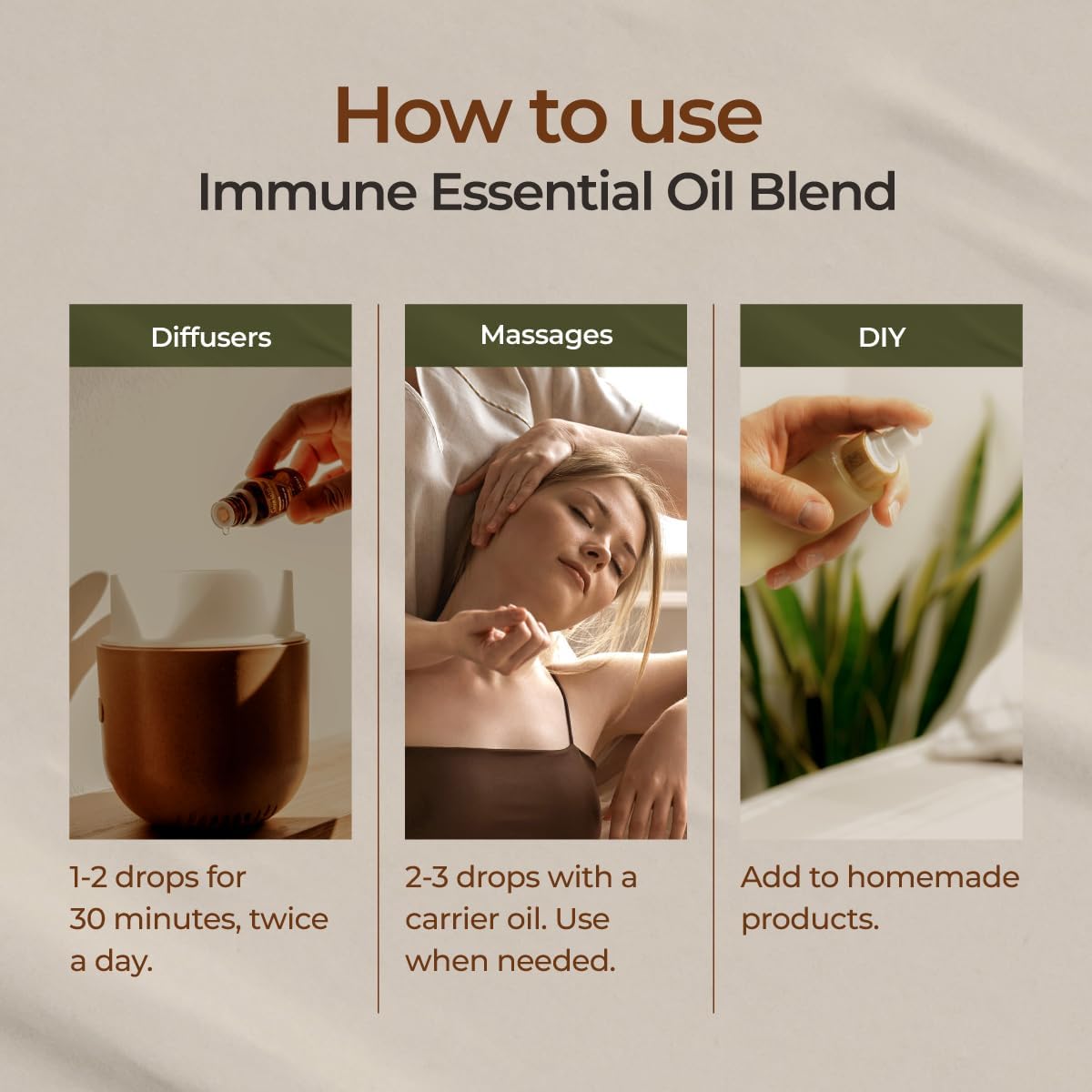 How to use
Immune Essential Oil Blend

Diffusers

1-2 drops for 30 minutes, twice a day.

Massages

2-3 drops with a carrier oil. Use when needed.

DIY

Add to homemade products.